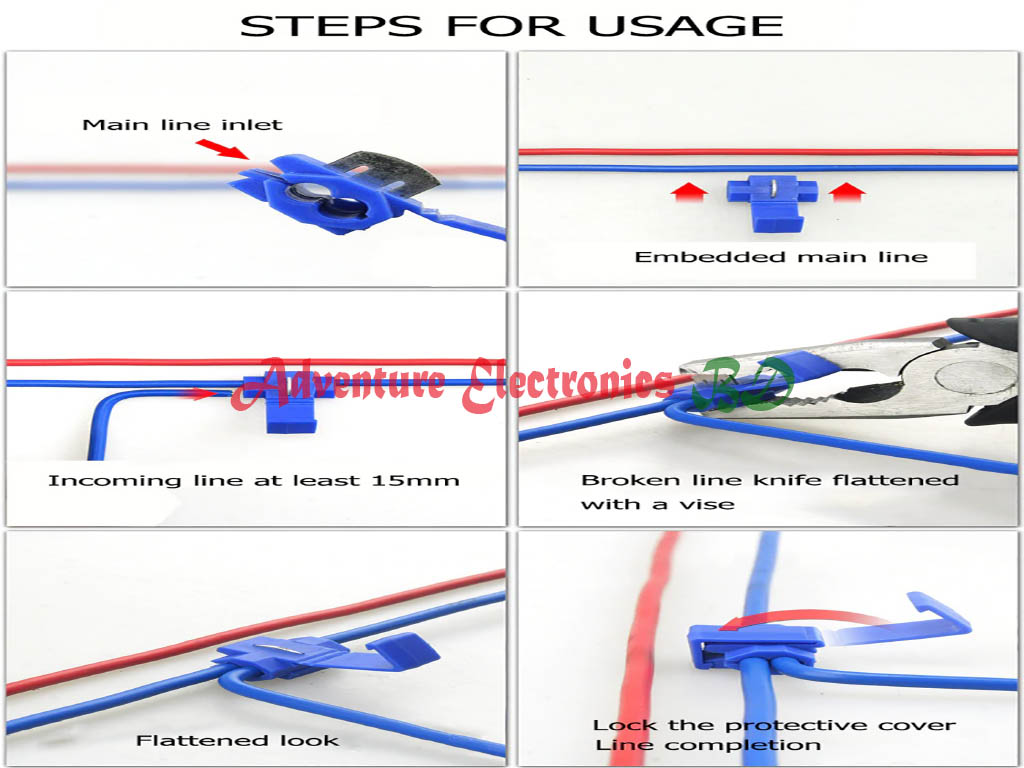 STEPS FOR USAGE

Main line inlet

Embedded main line

Adventure Electronics BD

Incoming line at least 15mm

Broken line knife flattened with a vise

Flattened look

Lock the protective cover
Line completion